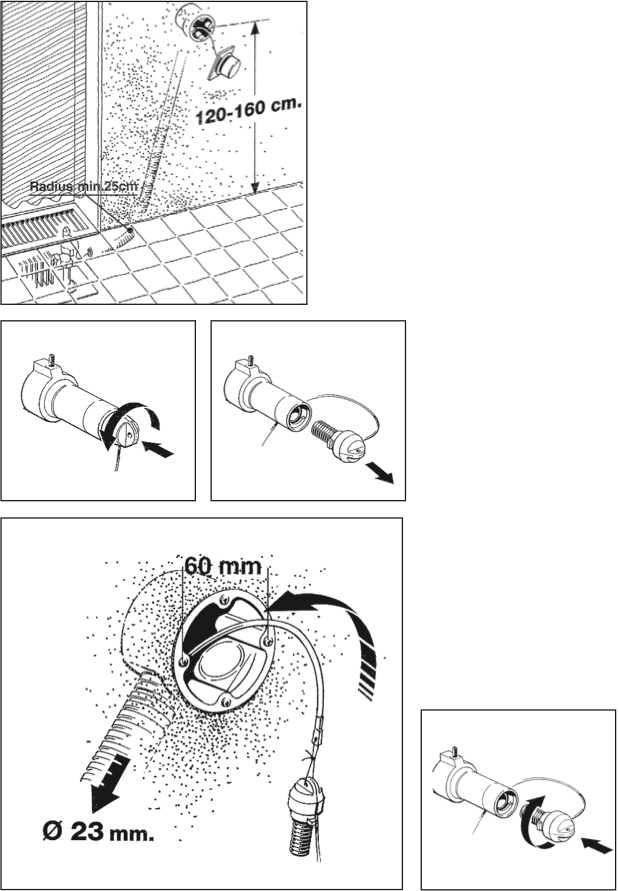 120-160 cm.

Radius min.25cm

60 mm

Ø 23 mm.