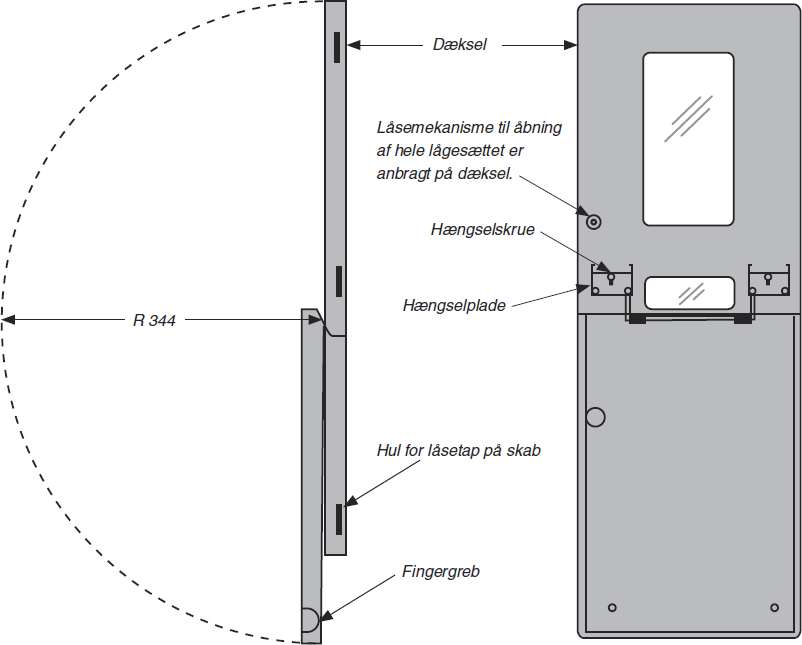 Dæksel

Låsemekanisme til åbning af hele lågesættet er anbragt på dæksel.

Hængselskrue

Hængselplade

R 344

Hul for låsetap på skab

Fingergreb