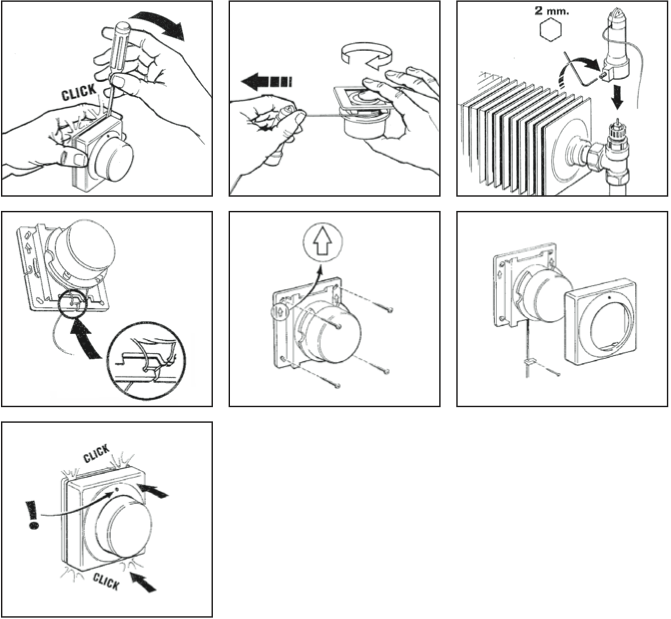 CLICK

2 mm.

CLICK

!

CLICK